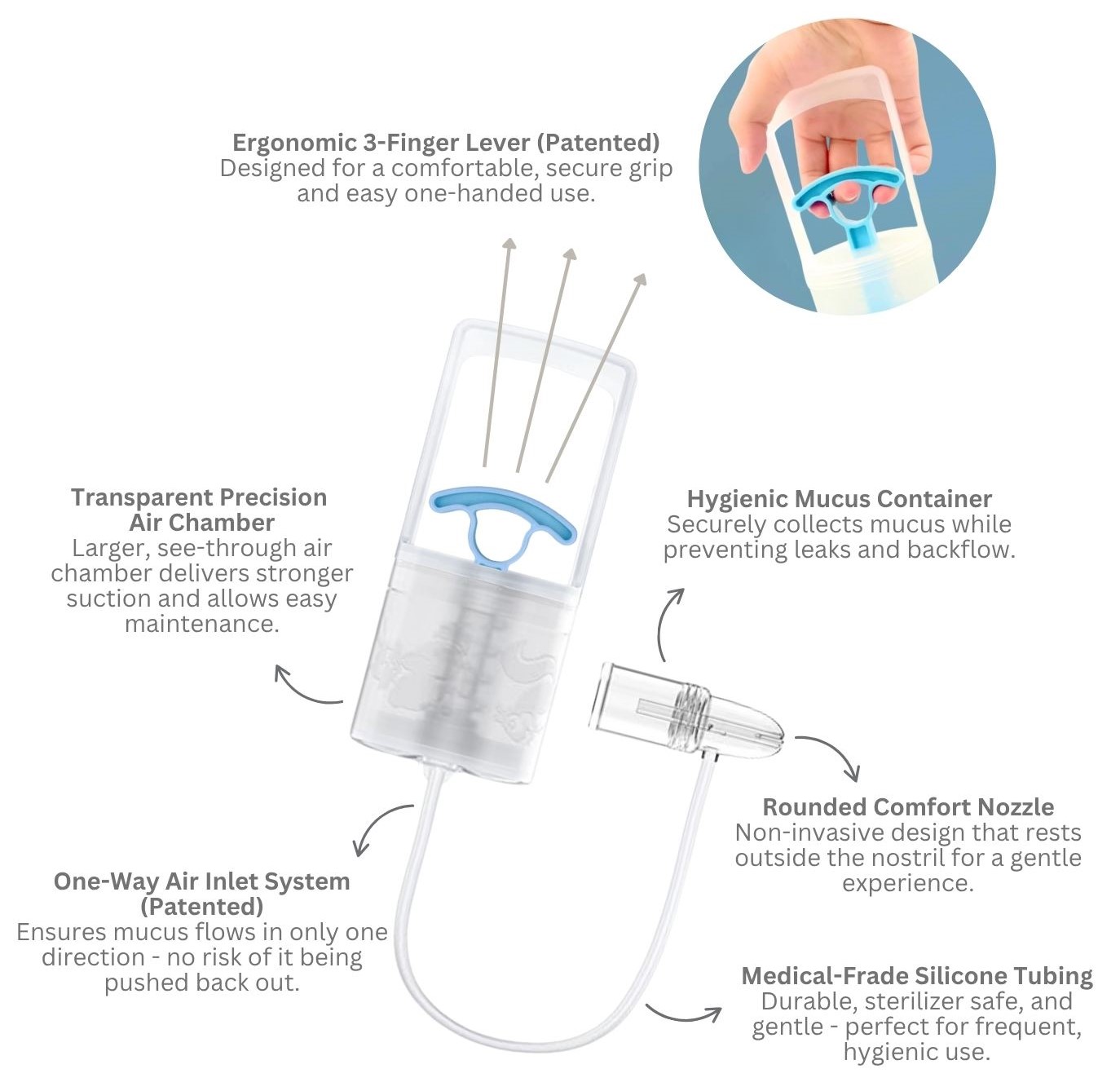 Ergonomic 3-Finger Lever (Patented)
Designed for a comfortable, secure grip and easy one-handed use.

Transparent Precision Air Chamber
Larger, see-through air chamber delivers stronger suction and allows easy maintenance.

Hygienic Mucus Container
Securely collects mucus while preventing leaks and backflow.

Rounded Comfort Nozzle
Non-invasive design that rests outside the nostril for a gentle experience.

One-Way Air Inlet System (Patented)
Ensures mucus flows in only one direction - no risk of it being pushed back out.

Medical-Frade Silicone Tubing
Durable, sterilizer safe, and gentle - perfect for frequent, hygienic use.